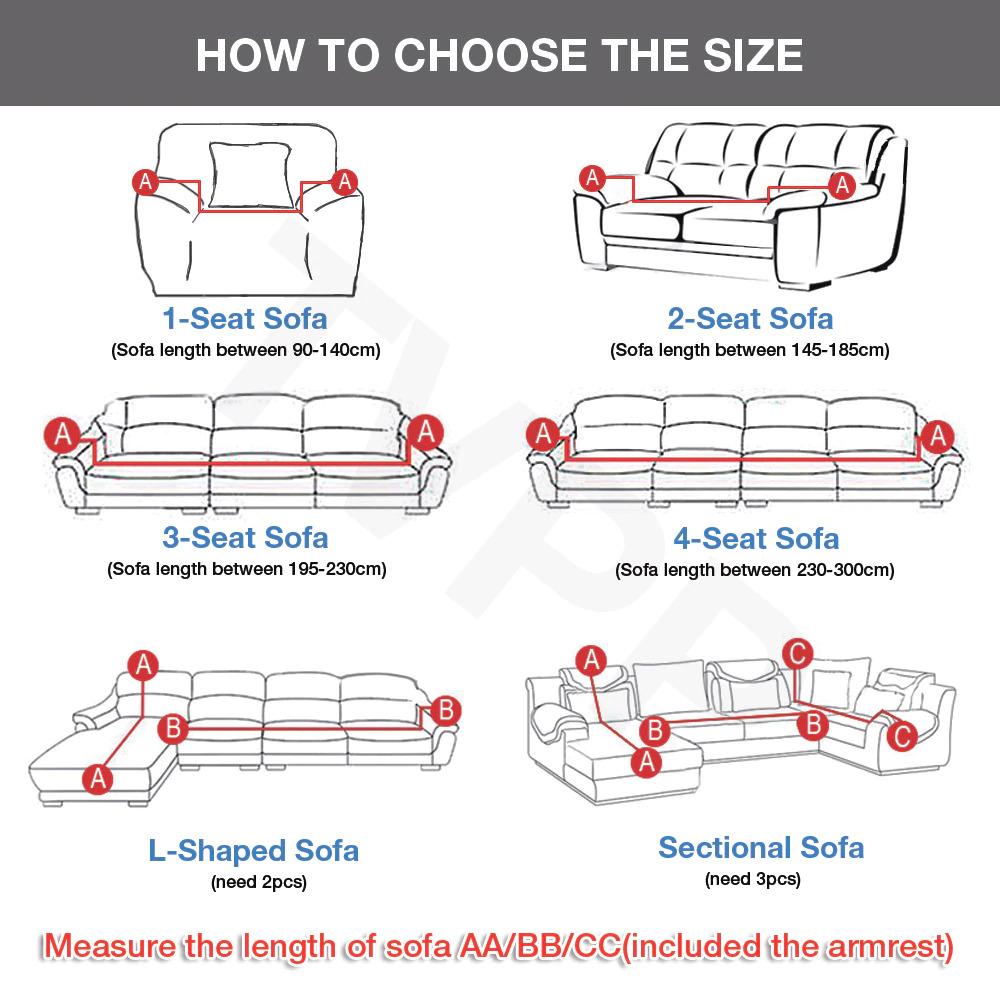 HOW TO CHOOSE THE SIZE

A A
1-Seat Sofa
(Sofa length between 90-140cm)

A A
2-Seat Sofa
(Sofa length between 145-185cm)

A A
3-Seat Sofa
(Sofa length between 195-230cm)

A A
4-Seat Sofa
(Sofa length between 230-300cm)

A B B A
L-Shaped Sofa
(need 2pcs)

A C B B A C
Sectional Sofa
(need 3pcs)

Measure the length of sofa AA/BB/CC(included the armrest)