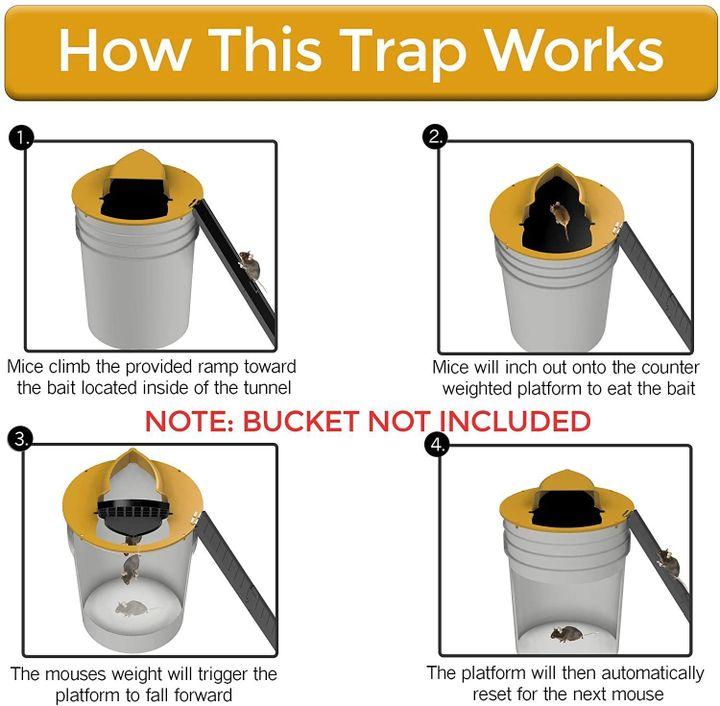 How This Trap Works

1.

Mice climb the provided ramp toward the bait located inside of the tunnel

2.

Mice will inch out onto the counter weighted platform to eat the bait

NOTE: BUCKET NOT INCLUDED

3.

The mouses weight will trigger the platform to fall forward

4.

The platform will then automatically reset for the next mouse