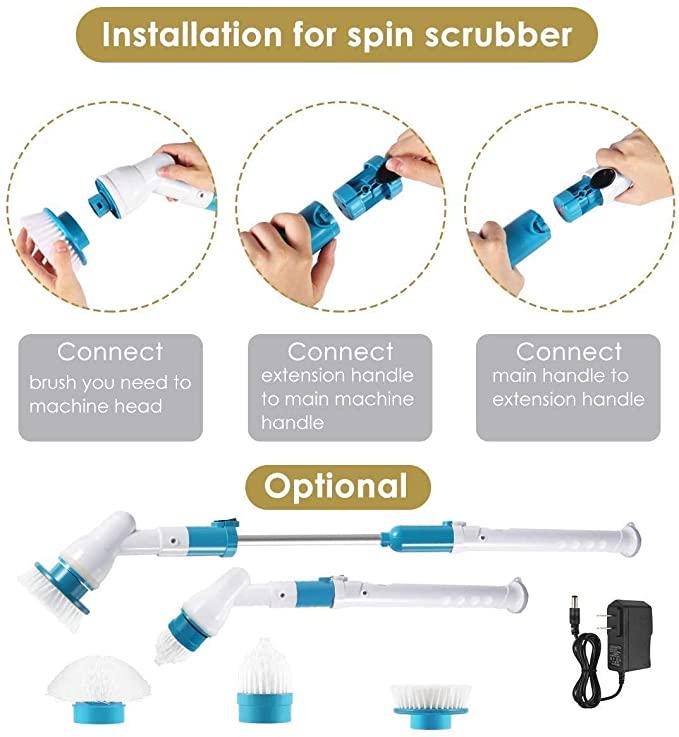 Installation for spin scrubber

Connect
brush you need to machine head

Connect
extension handle to main machine handle

Connect
main handle to extension handle

Optional