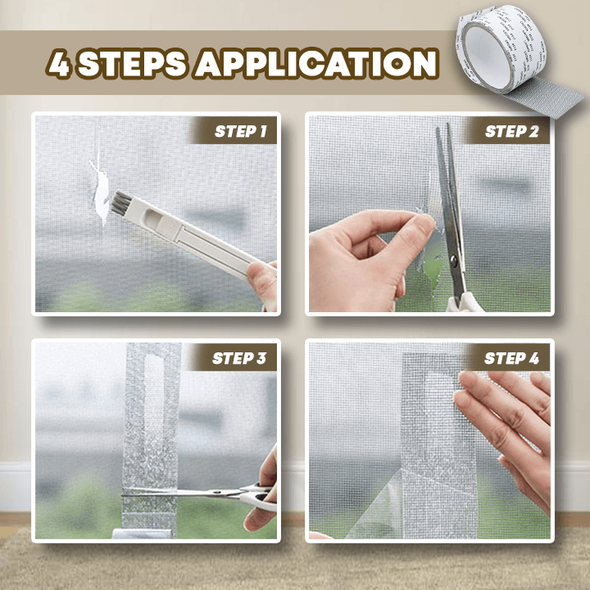 4 STEPS APPLICATION

STEP 1

STEP 2

STEP 3

STEP 4