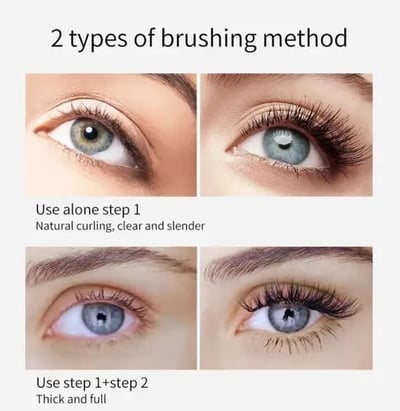 2 types of brushing method

Use alone step 1
Natural curling, clear and slender

Use step 1+step 2
Thick and full