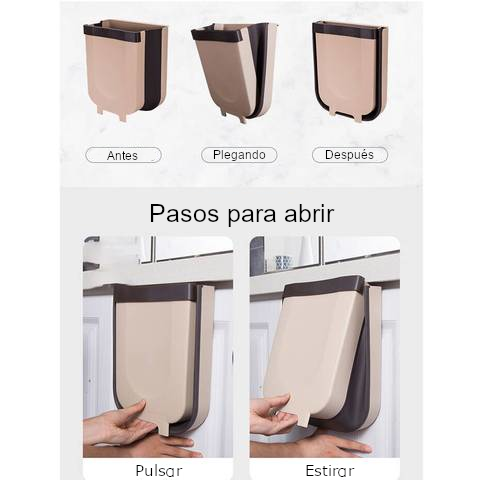 Antes

Plegando

Después

Pasos para abrir

Pulsar

Estirar