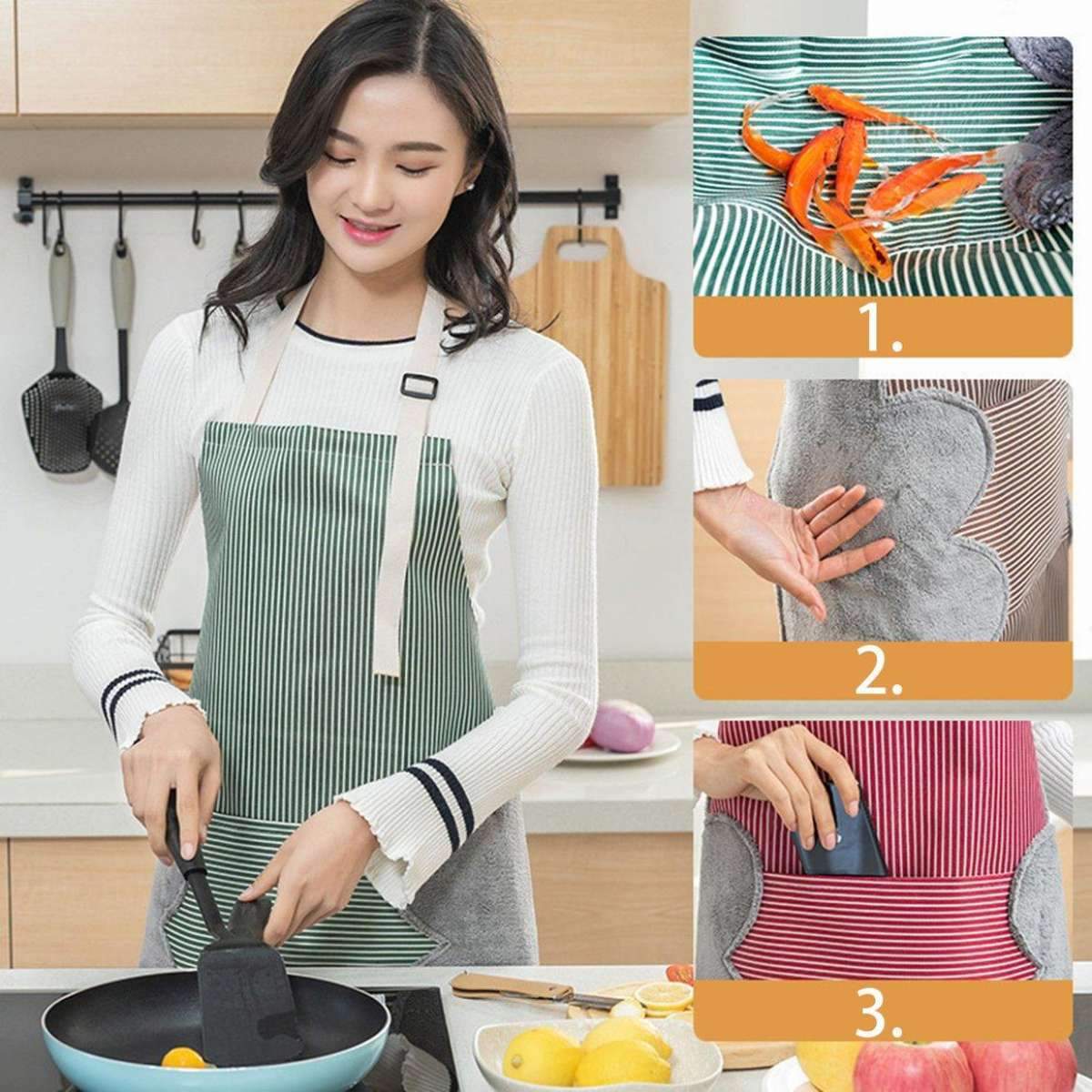 1.

2.

3.