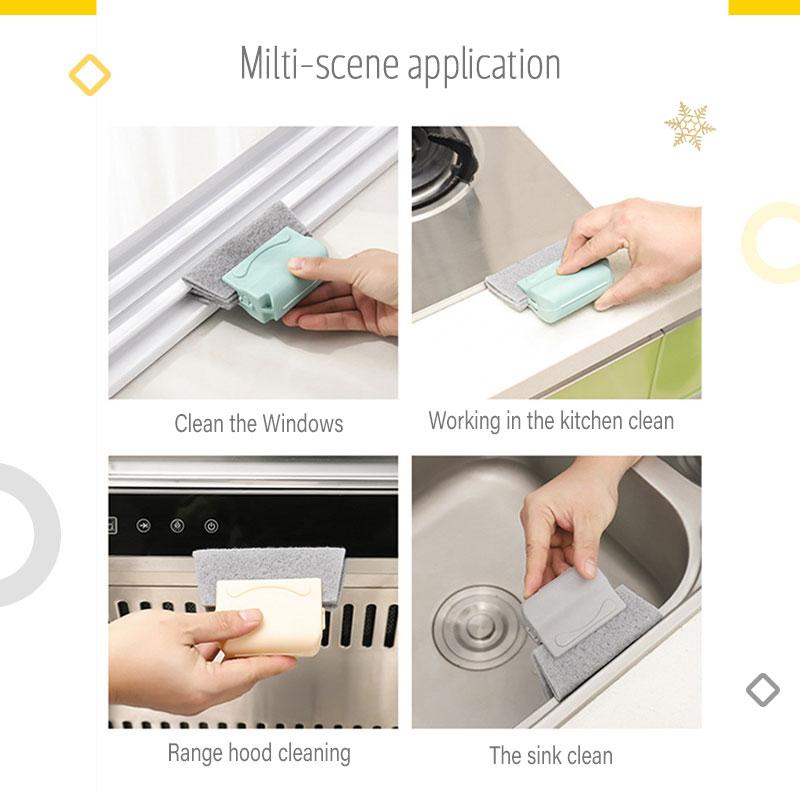 Milti-scene application

Clean the Windows

Working in the kitchen clean

Range hood cleaning

The sink clean