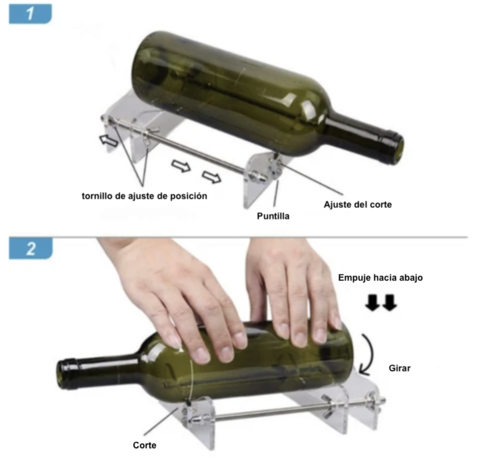 1

tornillo de ajuste de posición

Puntilla

Ajuste del corte

2

Empuje hacia abajo

Girar

Corte