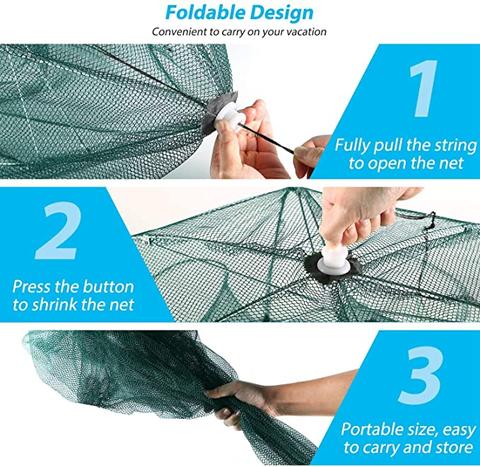 Foldable Design
Convenient to carry on your vacation

1
Fully pull the string to open the net

2
Press the button to shrink the net

3
Portable size, easy to carry and store