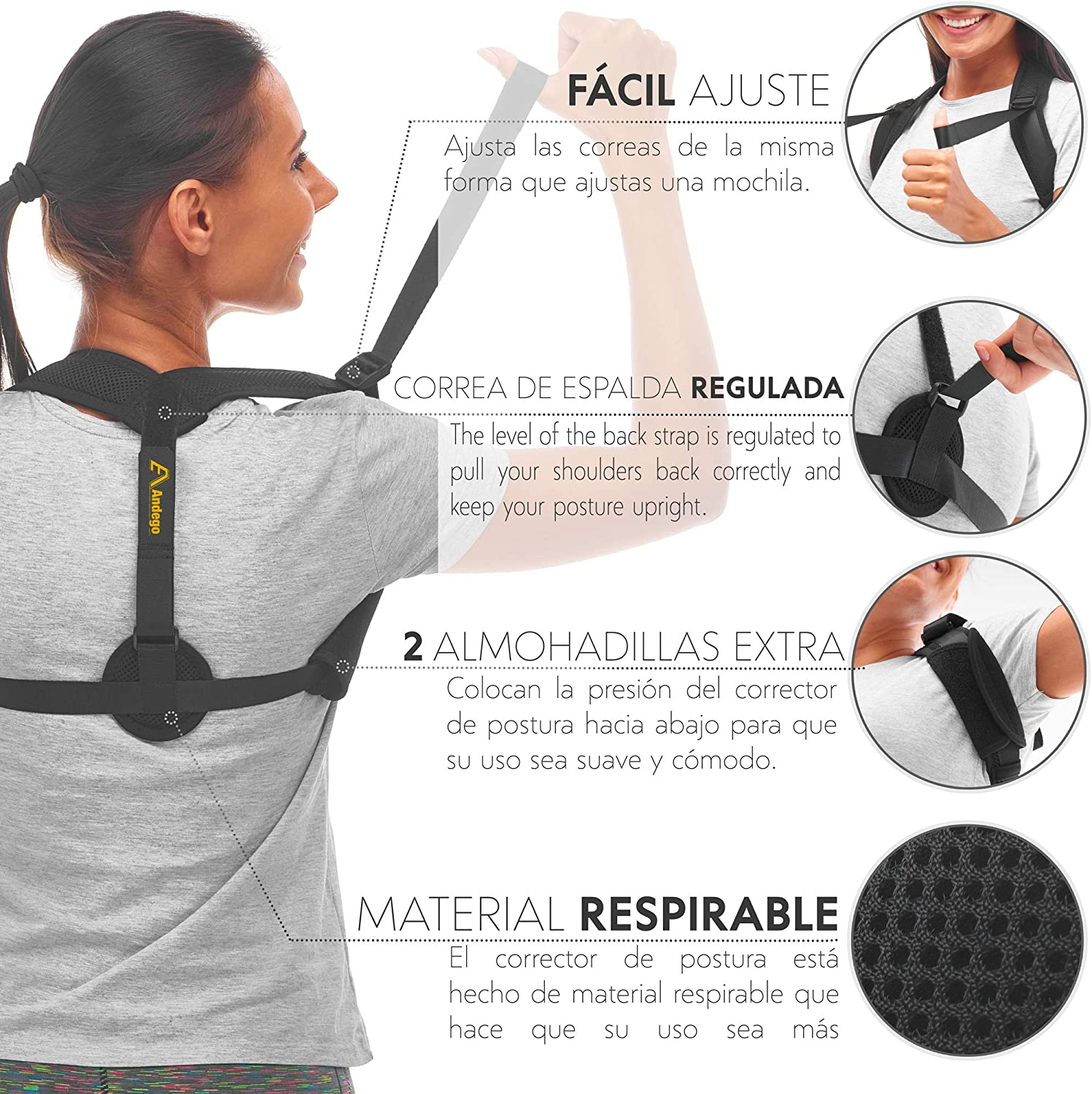 Andego

FÁCIL AJUSTE

Ajusta las correas de la misma forma que ajustas una mochila.

CORREA DE ESPALDA REGULADA

The level of the back strap is regulated to pull your shoulders back correctly and keep your posture upright.

2 ALMOHADILLAS EXTRA

Colocan la presión del corrector de postura hacia abajo para que su uso sea suave y cómodo.

MATERIAL RESPIRABLE

El corrector de postura está hecho de material respirable que hace que su uso sea más