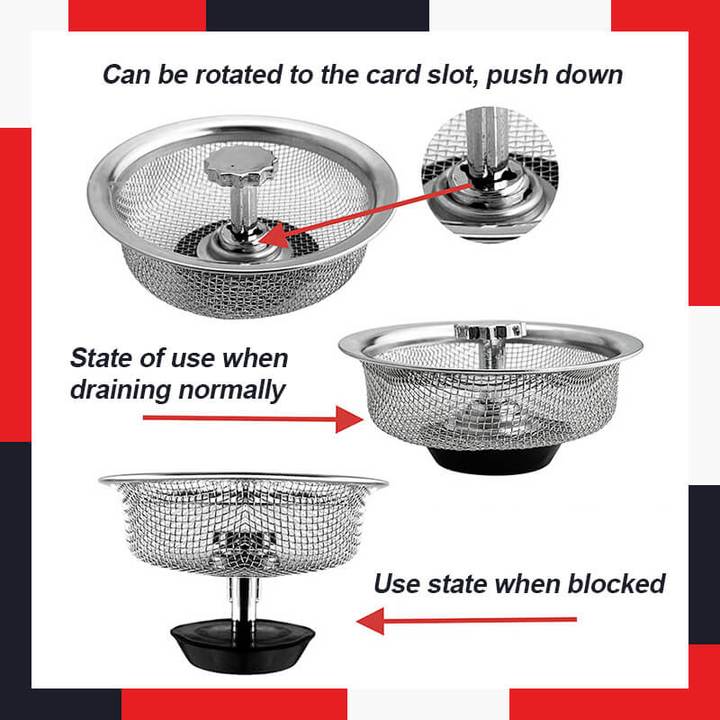 Can be rotated to the card slot, push down

State of use when draining normally

Use state when blocked