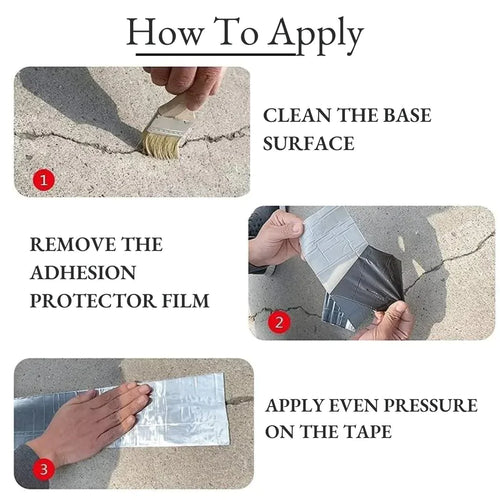 How To Apply

1

CLEAN THE BASE SURFACE

REMOVE THE ADHESION PROTECTOR FILM

2

3

APPLY EVEN PRESSURE ON THE TAPE