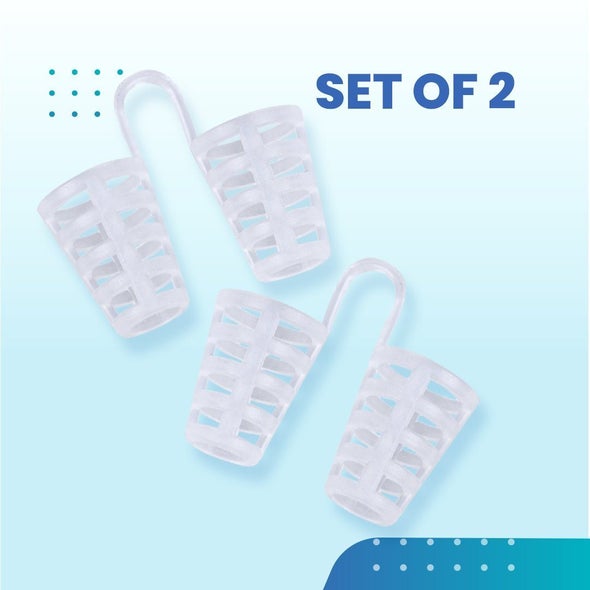 SET OF 2