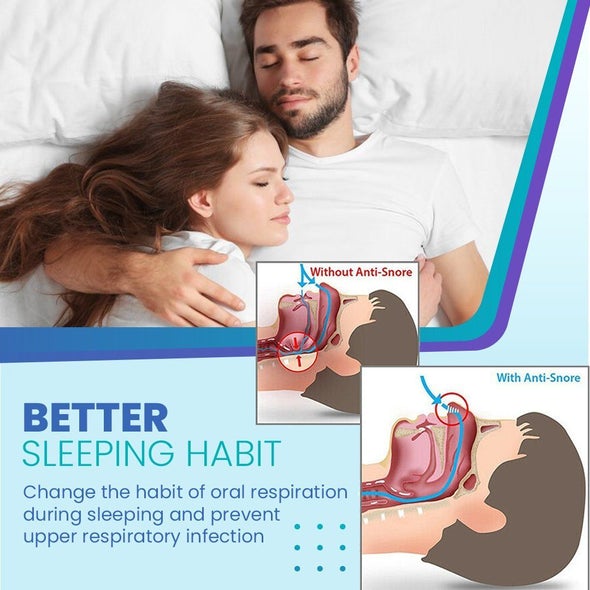 Without Anti-Snore

With Anti-Snore

BETTER
SLEEPING HABIT

Change the habit of oral respiration during sleeping and prevent upper respiratory infection