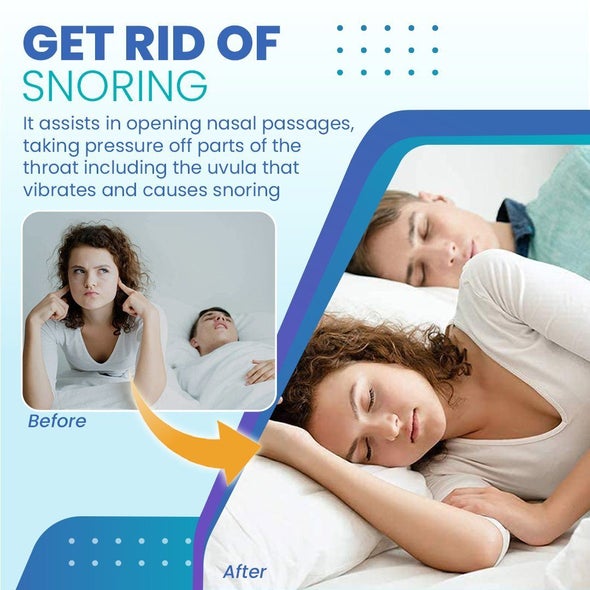 GET RID OF SNORING

It assists in opening nasal passages, taking pressure off parts of the throat including the uvula that vibrates and causes snoring

Before

After