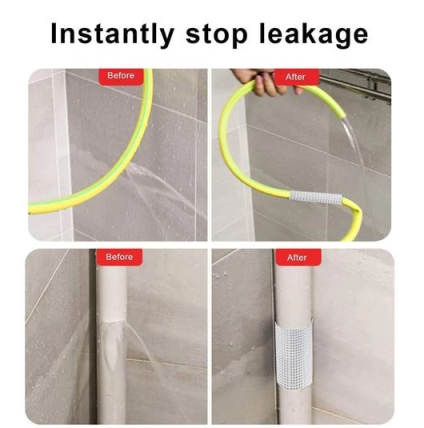 Instantly stop leakage

Before

After

Before

After