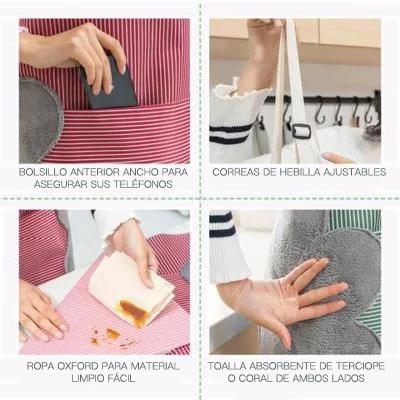 BOLSILLO ANTERIOR ANCHO PARA ASEGURAR SUS TELÉFONOS

CORREAS DE HEBILLA AJUSTABLES

ROPA OXFORD PARA MATERIAL LIMPIO FÁCIL

TOALLA ABSORBENTE DE TERCIOPE O CORAL DE AMBOS LADOS