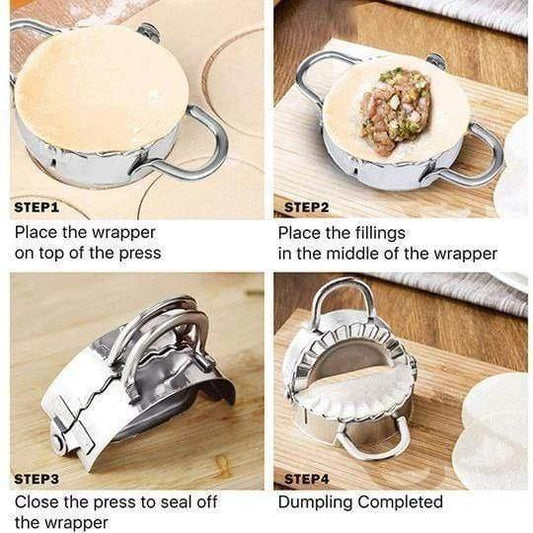 STEP1

Place the wrapper on top of the press

STEP2

Place the fillings in the middle of the wrapper

STEP3

Close the press to seal off the wrapper

STEP4

Dumpling Completed